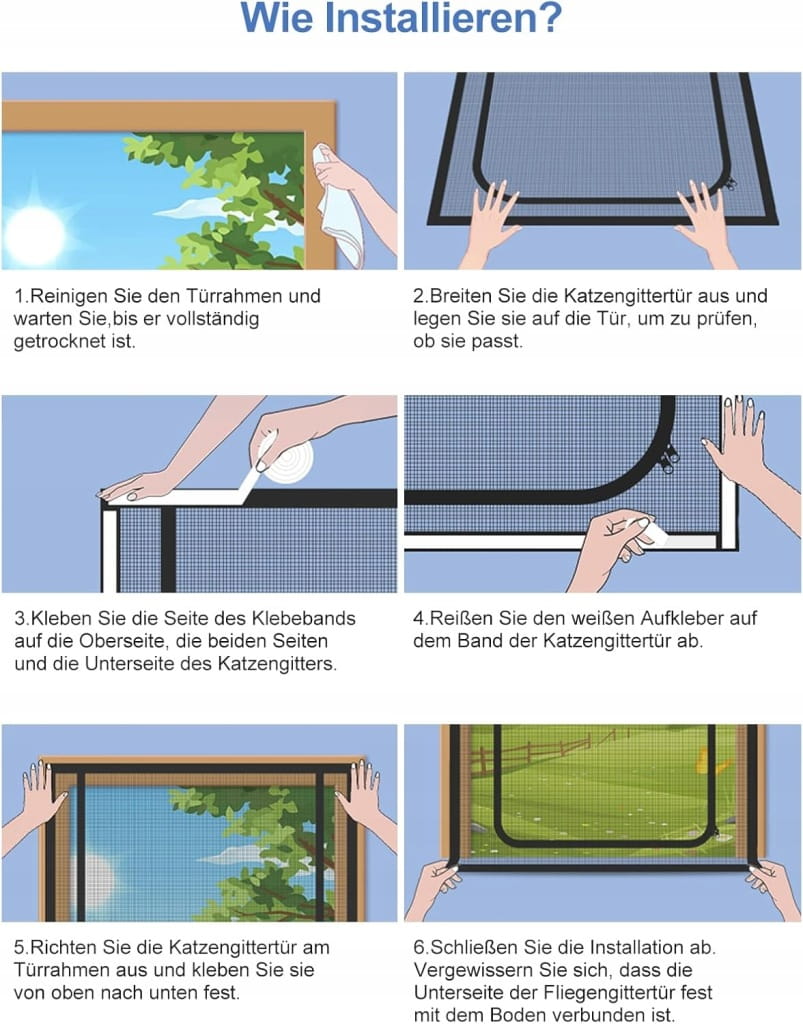 Wie Installieren?

1.Reinigen Sie den Türrahmen und warten Sie,bis er vollständig getrocknet ist.

2.Breiten Sie die Katzengittertür aus und legen Sie sie auf die Tür, um zu prüfen, ob sie passt.

3.Kleben Sie die Seite des Klebebands auf die Oberseite, die beiden Seiten und die Unterseite des Katzengitters.

4.Reißen Sie den weißen Aufkleber auf dem Band der Katzengittertür ab.

5.Richten Sie die Katzengittertür am Türrahmen aus und kleben Sie sie von oben nach unten fest.

6.Schließen Sie die Installation ab. Vergewissern Sie sich, dass die Unterseite der Fliegengittertür fest mit dem Boden verbunden ist.