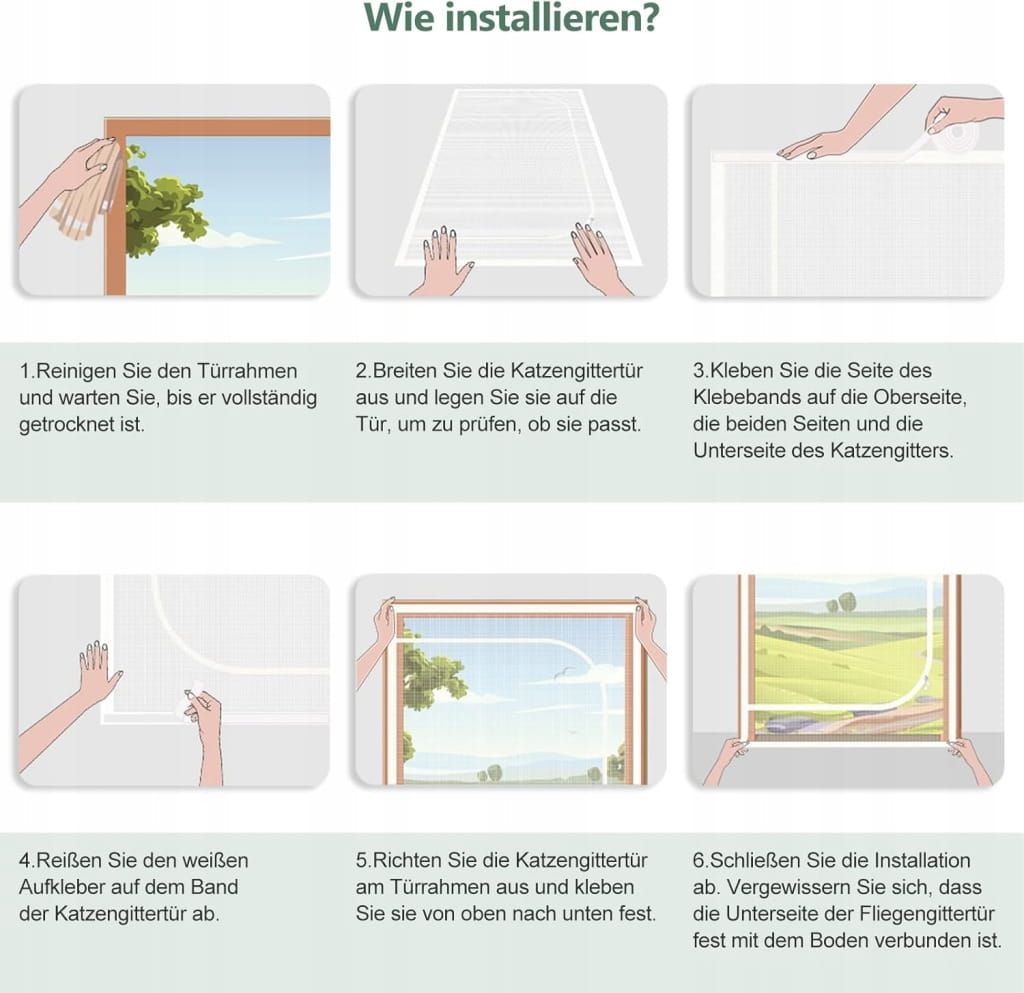 Wie installieren?

1.Reinigen Sie den Türrahmen und warten Sie, bis er vollständig getrocknet ist.

2.Breiten Sie die Katzengittertür aus und legen Sie sie auf die Tür, um zu prüfen, ob sie passt.

3.Kleben Sie die Seite des Klebebands auf die Oberseite, die beiden Seiten und die Unterseite des Katzengitters.

4.Reißen Sie den weißen Aufkleber auf dem Band der Katzengittertür ab.

5.Richten Sie die Katzengittertür am Türrahmen aus und kleben Sie sie von oben nach unten fest.

6.Schließen Sie die Installation ab. Vergewissern Sie sich, dass die Unterseite der Fliegengittertür fest mit dem Boden verbunden ist.