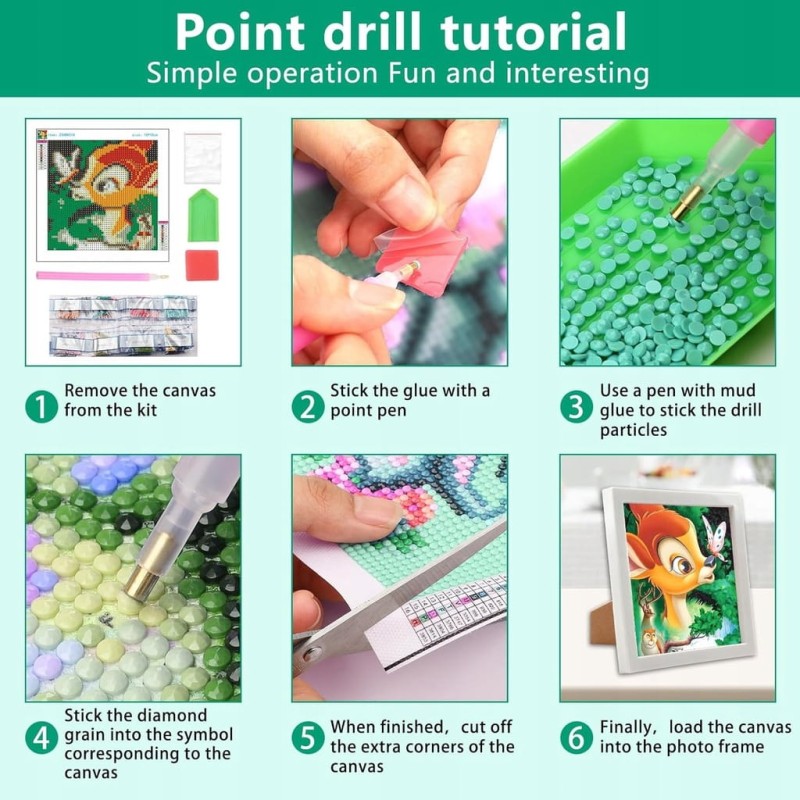 Point drill tutorial
Simple operation Fun and interesting

1 Remove the canvas from the kit

2 Stick the glue with a point pen

3 Use a pen with mud glue to stick the drill particles

4 Stick the diamond grain into the symbol corresponding to the canvas

5 When finished, cut off the extra corners of the canvas

6 Finally, load the canvas into the photo frame