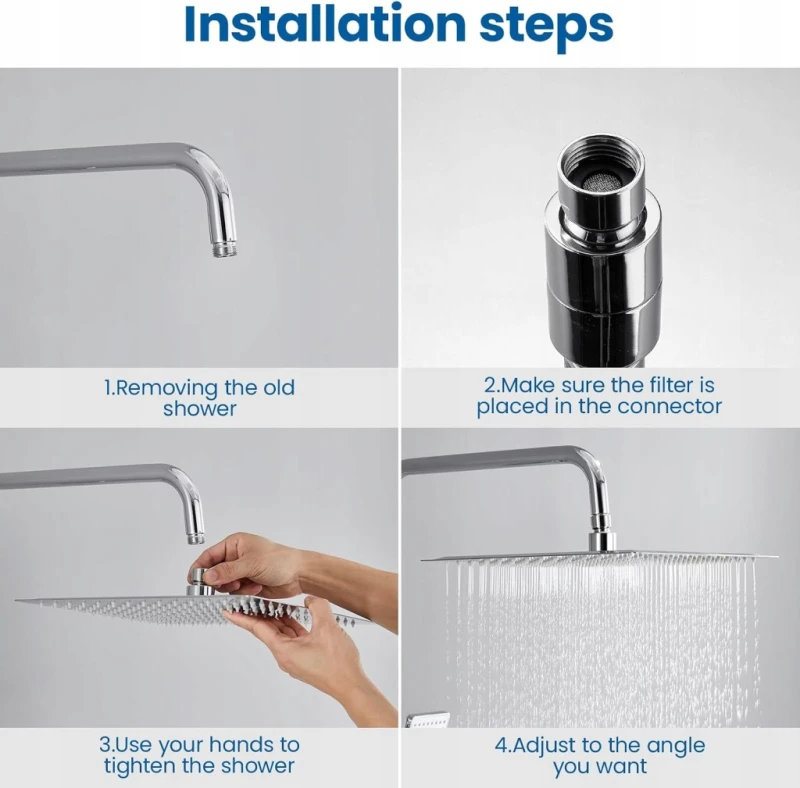 Installation steps

1.Removing the old shower

2.Make sure the filter is placed in the connector

3.Use your hands to tighten the shower

4.Adjust to the angle you want