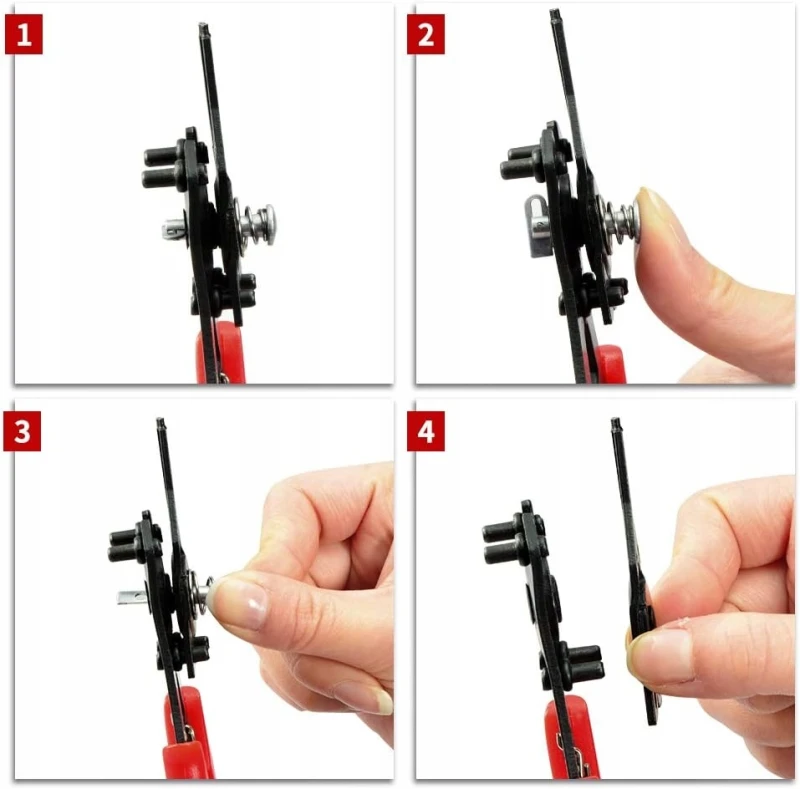 1

2

3

4