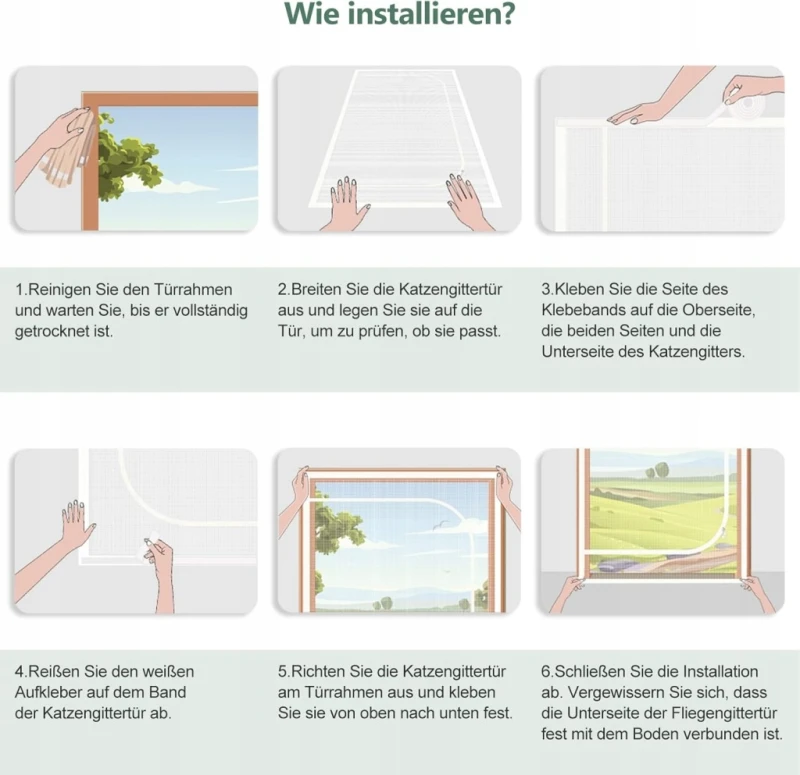 Wie installieren?

1.Reinigen Sie den Türrahmen und warten Sie, bis er vollständig getrocknet ist.

2.Breiten Sie die Katzengittertür aus und legen Sie sie auf die Tür, um zu prüfen, ob sie passt.

3.Kleben Sie die Seite des Klebebands auf die Oberseite, die beiden Seiten und die Unterseite des Katzengitters.

4.Reißen Sie den weißen Aufkleber auf dem Band der Katzengittertür ab.

5.Richten Sie die Katzengittertür am Türrahmen aus und kleben Sie sie von oben nach unten fest.

6.Schließen Sie die Installation ab. Vergewissern Sie sich, dass die Unterseite der Fliegengittertür fest mit dem Boden verbunden ist.