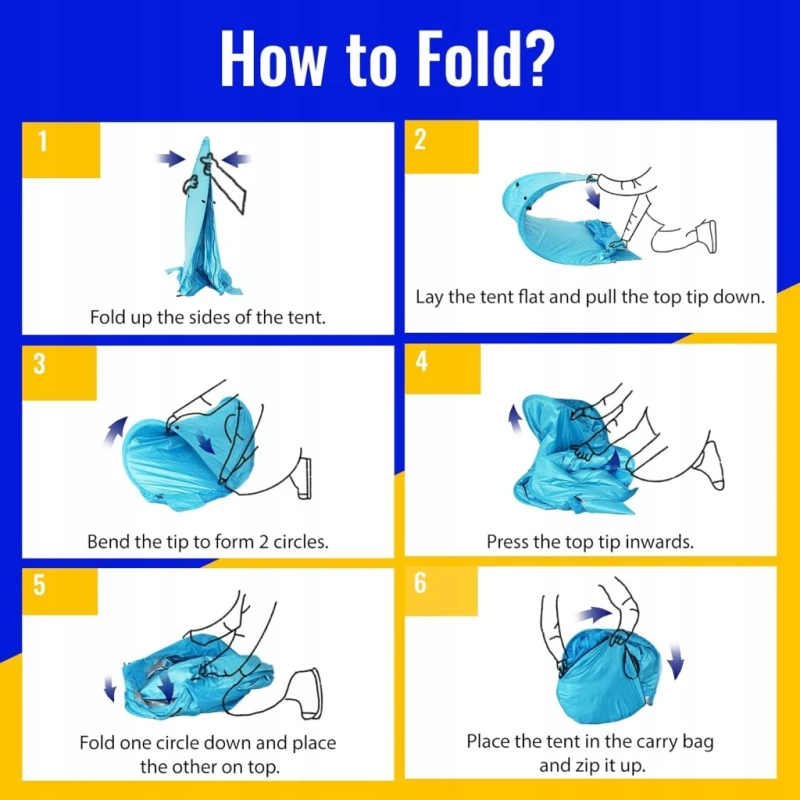 How to Fold?

1

Fold up the sides of the tent.

2

Lay the tent flat and pull the top tip down.

3

Bend the tip to form 2 circles.

4

Press the top tip inwards.

5

Fold one circle down and place the other on top.

6

Place the tent in the carry bag and zip it up.