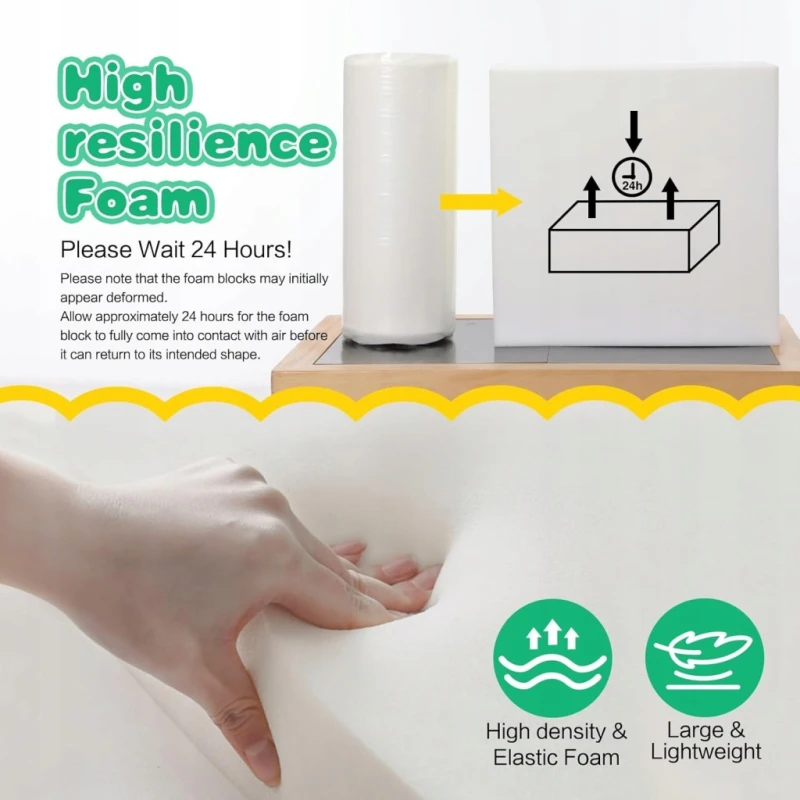 High resilience Foam

Please Wait 24 Hours!

Please note that the foam blocks may initially appear deformed.
Allow approximately 24 hours for the foam block to fully come into contact with air before it can return to its intended shape.

24h

High density & Elastic Foam

Large & Lightweight