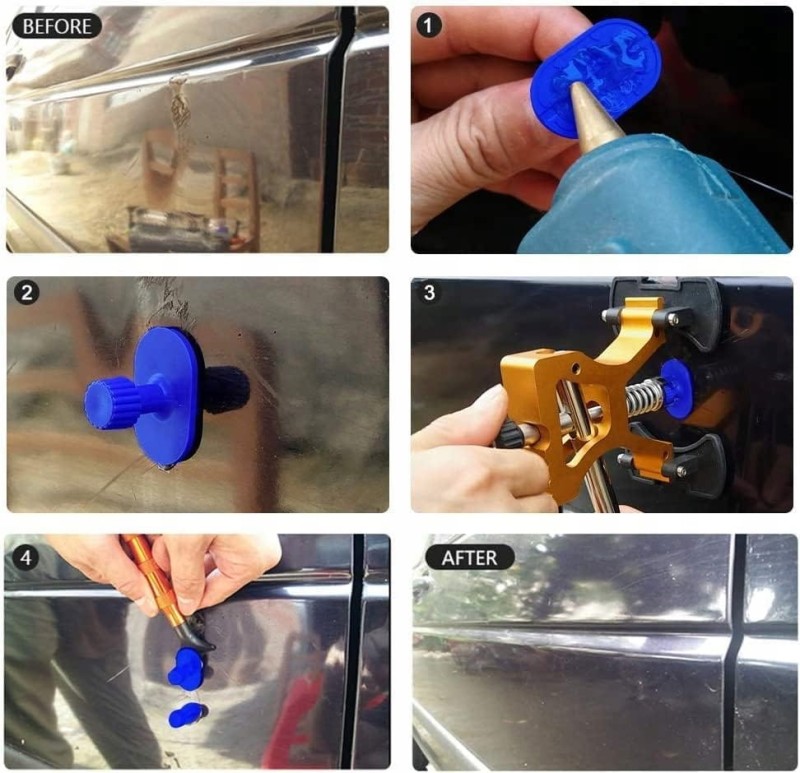 BEFORE

1

2

3

4

AFTER