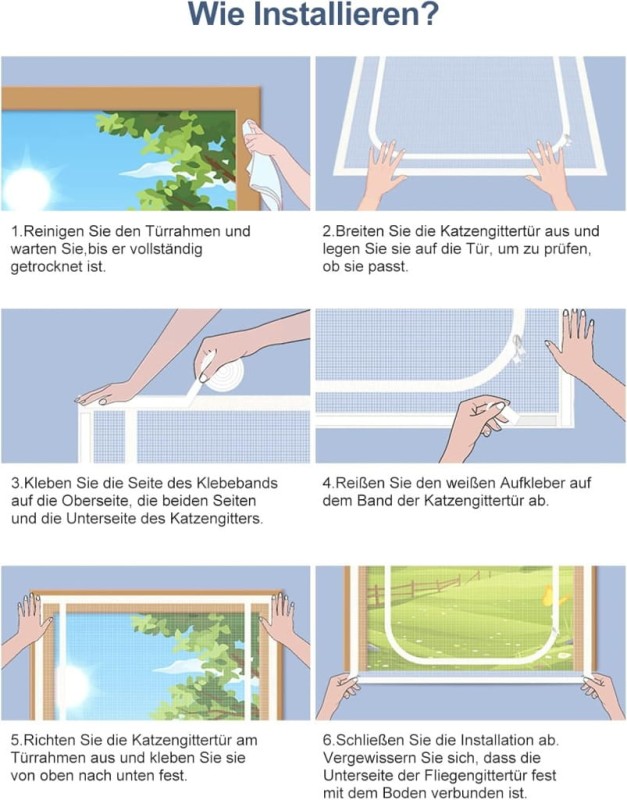 Wie Installieren?

1.Reinigen Sie den Türrahmen und warten Sie,bis er vollständig getrocknet ist.

2.Breiten Sie die Katzengittertür aus und legen Sie sie auf die Tür, um zu prüfen, ob sie passt.

3.Kleben Sie die Seite des Klebebands auf die Oberseite, die beiden Seiten und die Unterseite des Katzengitters.

4.Reißen Sie den weißen Aufkleber auf dem Band der Katzengittertür ab.

5.Richten Sie die Katzengittertür am Türrahmen aus und kleben Sie sie von oben nach unten fest.

6.Schließen Sie die Installation ab. Vergewissern Sie sich, dass die Unterseite der Fliegengittertür fest mit dem Boden verbunden ist.