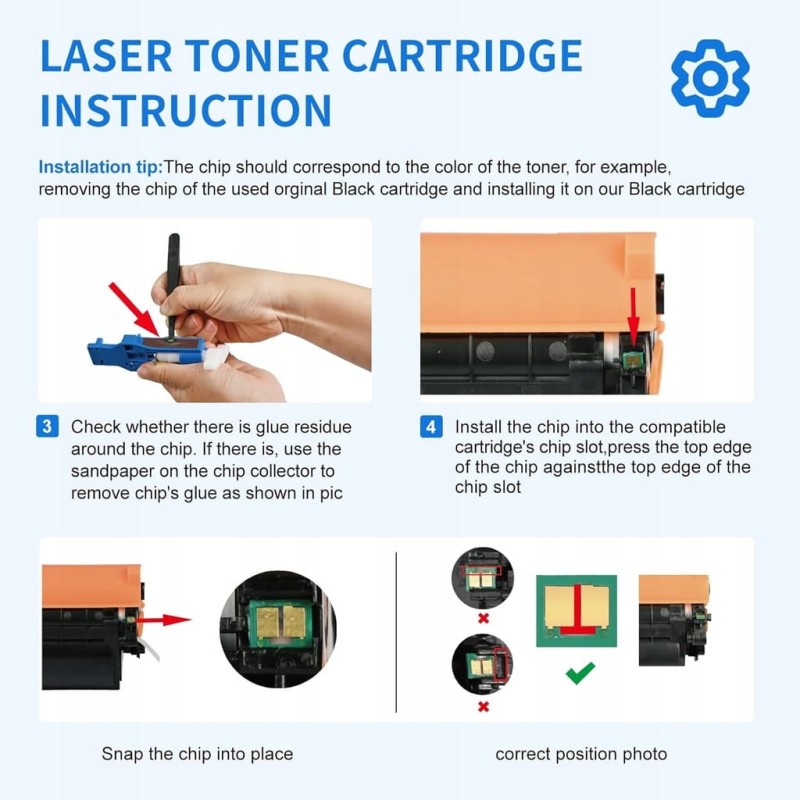 LASER TONER CARTRIDGE INSTRUCTION

Installation tip:The chip should correspond to the color of the toner, for example, removing the chip of the used orginal Black cartridge and installing it on our Black cartridge

3 Check whether there is glue residue around the chip. If there is, use the sandpaper on the chip collector to remove chip's glue as shown in pic

4 Install the chip into the compatible cartridge's chip slot,press the top edge of the chip againstthe top edge of the chip slot

Snap the chip into place

correct position photo