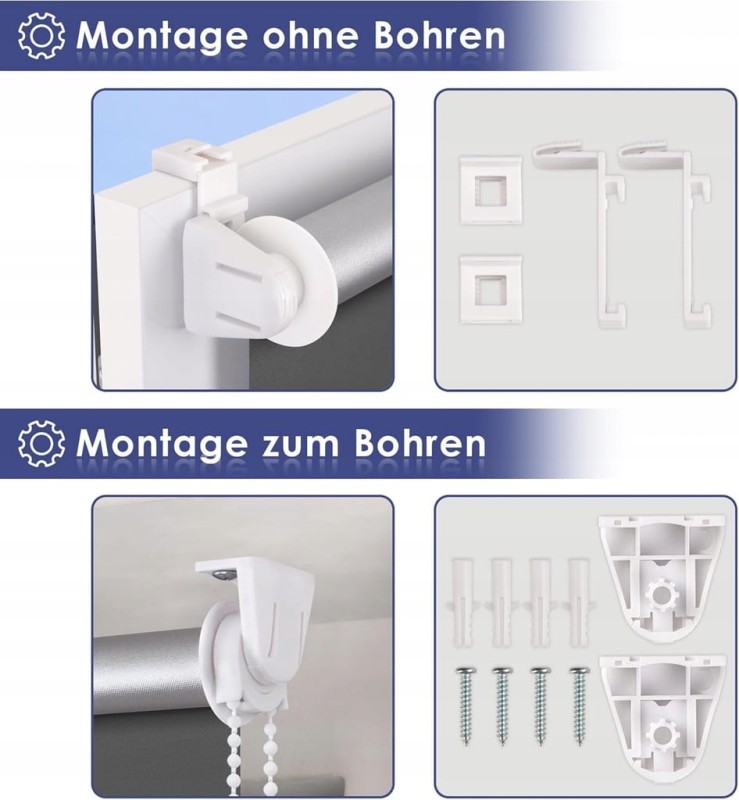 Montage ohne Bohren

Montage zum Bohren